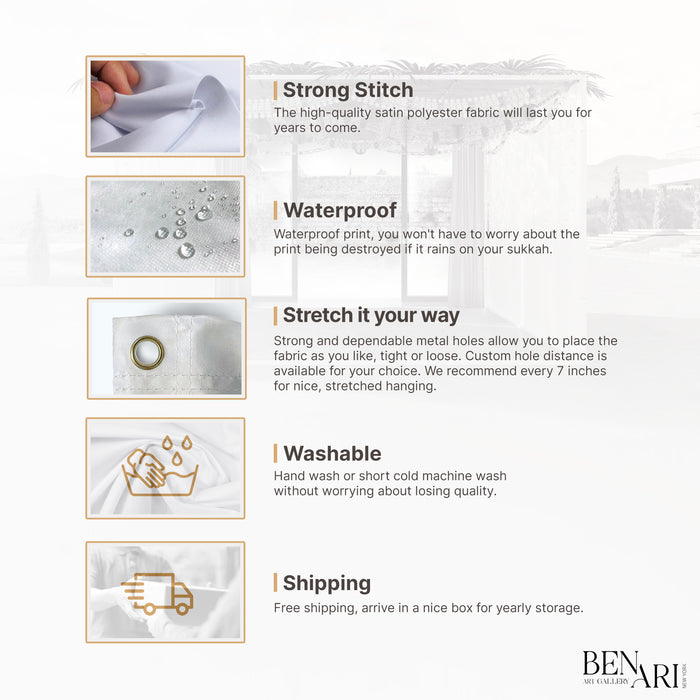 Strong Stitch
The high-quality satin polyester fabric will last you for years to come.

Waterproof
Waterproof print, you won't have to worry about the print being destroyed if it rains on your sukkah.

Stretch it your way
Strong and dependable metal holes allow you to place the fabric as you like, tight or loose. Custom hole distance is available for your choice. We recommend every 7 inches for nice, stretched hanging.

Washable
Hand wash or short cold machine wash without worrying about losing quality.

Shipping
Free shipping, arrive in a nice box for yearly storage.

BEN ARI
ART GALLERY
NEW YORK